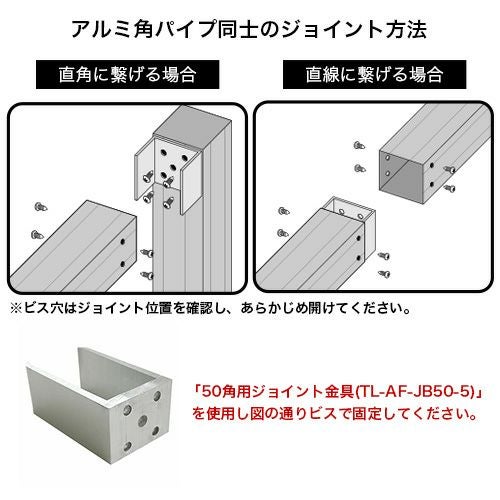 アルミ角パイプ同士のジョイント方法

直角に繋げる場合

直線に繋げる場合

※ビス穴はジョイント位置を確認し、あらかじめ開けてください。

「50角用ジョイント金具(TL-AF-JB50-5)」を使用し図の通りビスで固定してください。