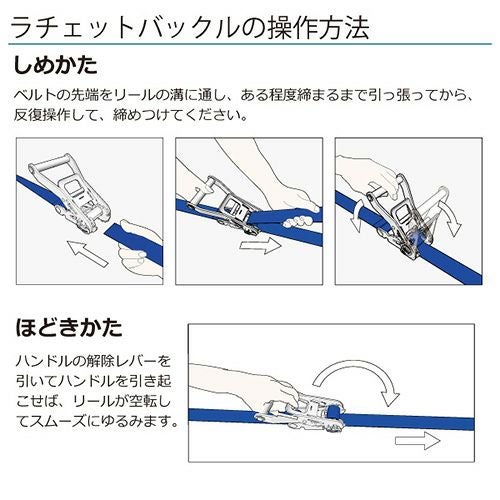 ラチェットバックルの操作方法

しめかた

ベルトの先端をリールの溝に通し、ある程度締まるまで引っ張ってから、反復操作して、締めつけてください。

ほどきかた

ハンドルの解除レバーを引いてハンドルを引き起こせば、リールが空転してスムーズにゆるみます。