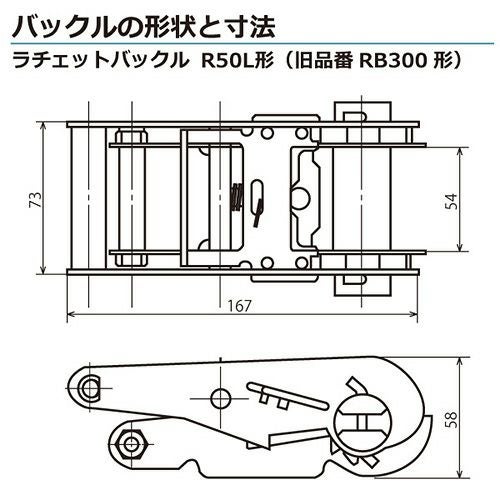 バックルの形状と寸法

ラチェットバックル R50L形（旧品番 RB300 形）

73

54

167

58