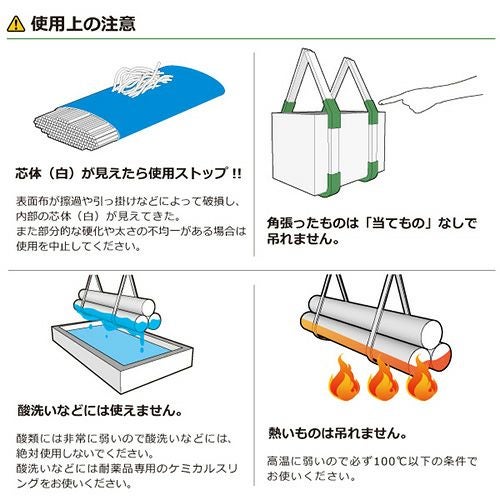 使用上の注意

芯体（白）が見えたら使用ストップ !!

表面布が擦過や引っ掛けなどによって破損し、内部の芯体（白）が見えてきた。
また部分的な硬化や太さの不均一がある場合は使用を中止してください。

角張ったものは「当てもの」なしで吊れません。

酸洗いなどには使えません。

酸類には非常に弱いので酸洗いなどには、絶対使用しないでください。
酸洗いなどには耐薬品専用のケミカルスリングをお使いください。

熱いものは吊れません。

高温に弱いので必ず100℃以下の条件でお使いください。